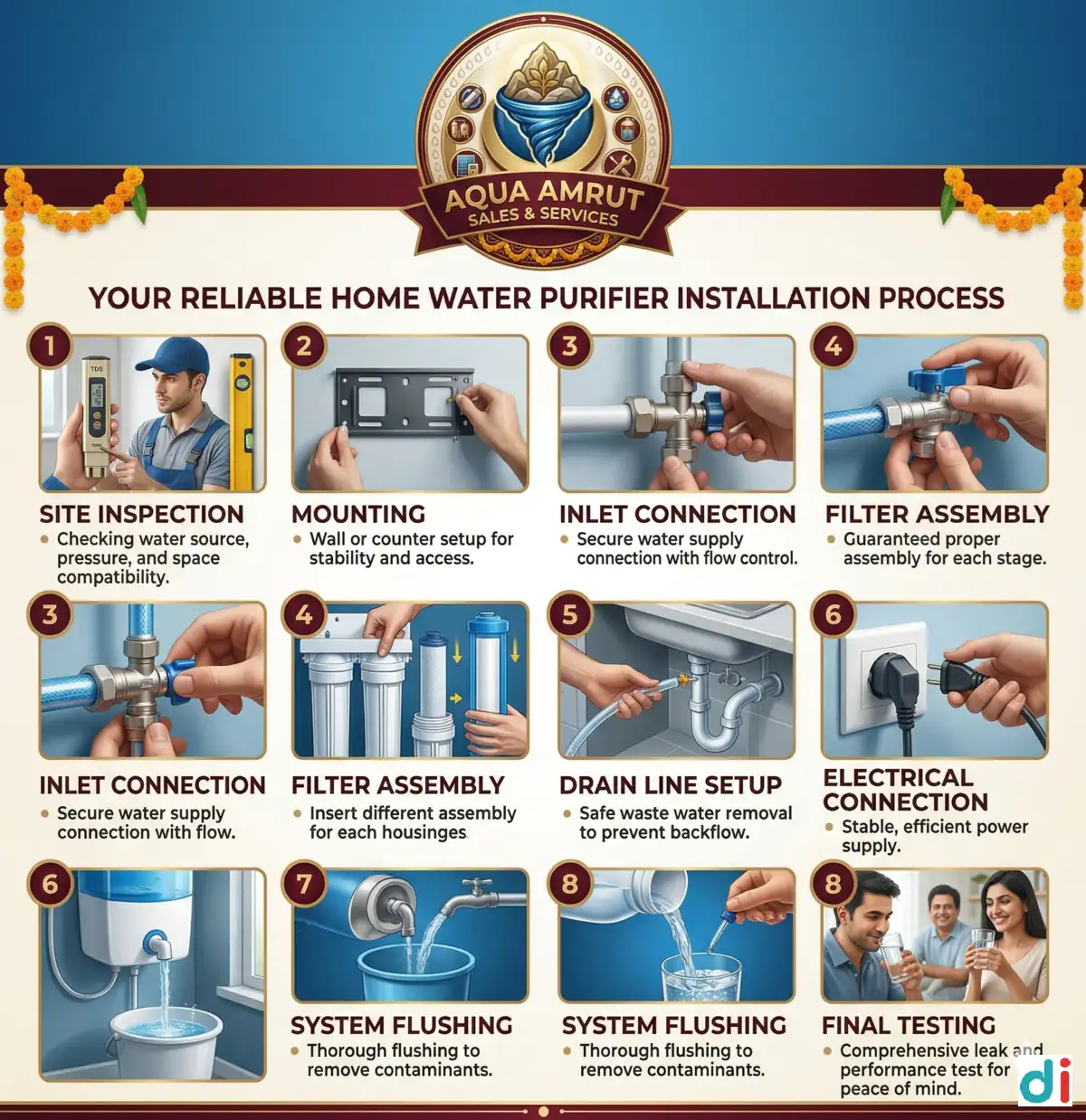 AQUA AMRUT
SALES & SERVICES

YOUR RELIABLE HOME WATER PURIFIER INSTALLATION PROCESS

1
TDS
SITE INSPECTION
• Checking water source, pressure, and space compatibility.

2
MOUNTING
• Wall or counter setup for stability and access.

3
INLET CONNECTION
• Secure water supply connection with flow control.

4
FILTER ASSEMBLY
• Guaranteed proper assembly for each stage.

3
INLET CONNECTION
• Secure water supply connection with flow.

4
FILTER ASSEMBLY
• Insert different assembly for each housinges

5
DRAIN LINE SETUP
• Safe waste water removal to prevent backflow.

6
ELECTRICAL CONNECTION
• Stable, efficient power supply.

6

7
SYSTEM FLUSHING
• Thorough flushing to remove contaminants.

8
SYSTEM FLUSHING
• Thorough flushing to remove contaminants.

8
FINAL TESTING
• Comprehensive leak and performance test for peace of mind.

di